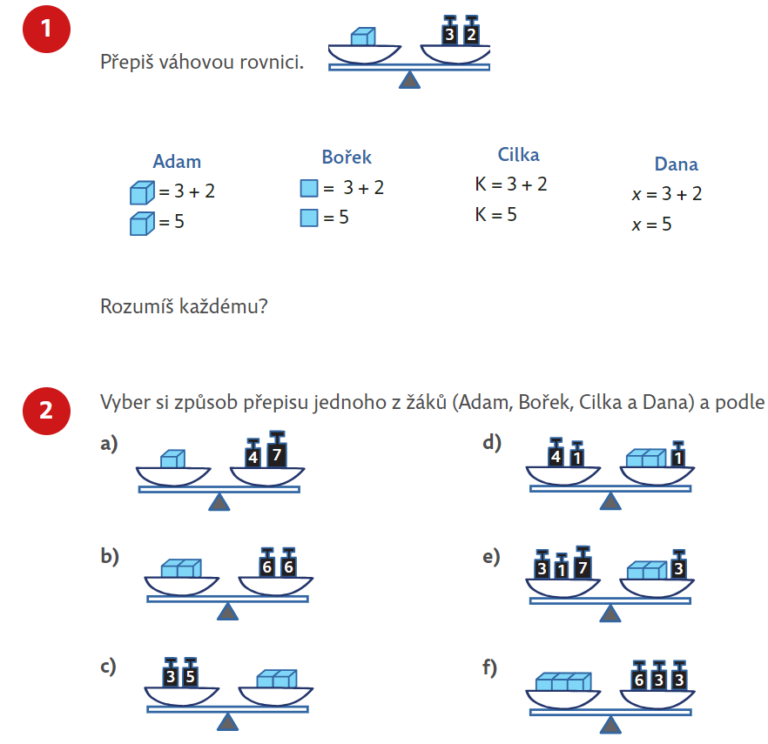 1

Přepiš váhovou rovnici.

3 2

Adam
= 3 + 2
= 5

Bořek
= 3 + 2
= 5

Cilka
K = 3 + 2
K = 5

Dana
$x = 3 + 2$
$x = 5$

Rozumíš každému?

2

Vyber si způsob přepisu jednoho z žáků (Adam, Bořek, Cilka a Dana) a podle

a) 4 7

b) 6 6

c) 3 5

d) 4 1 1

e) 3 1 7 3

f) 6 3 3